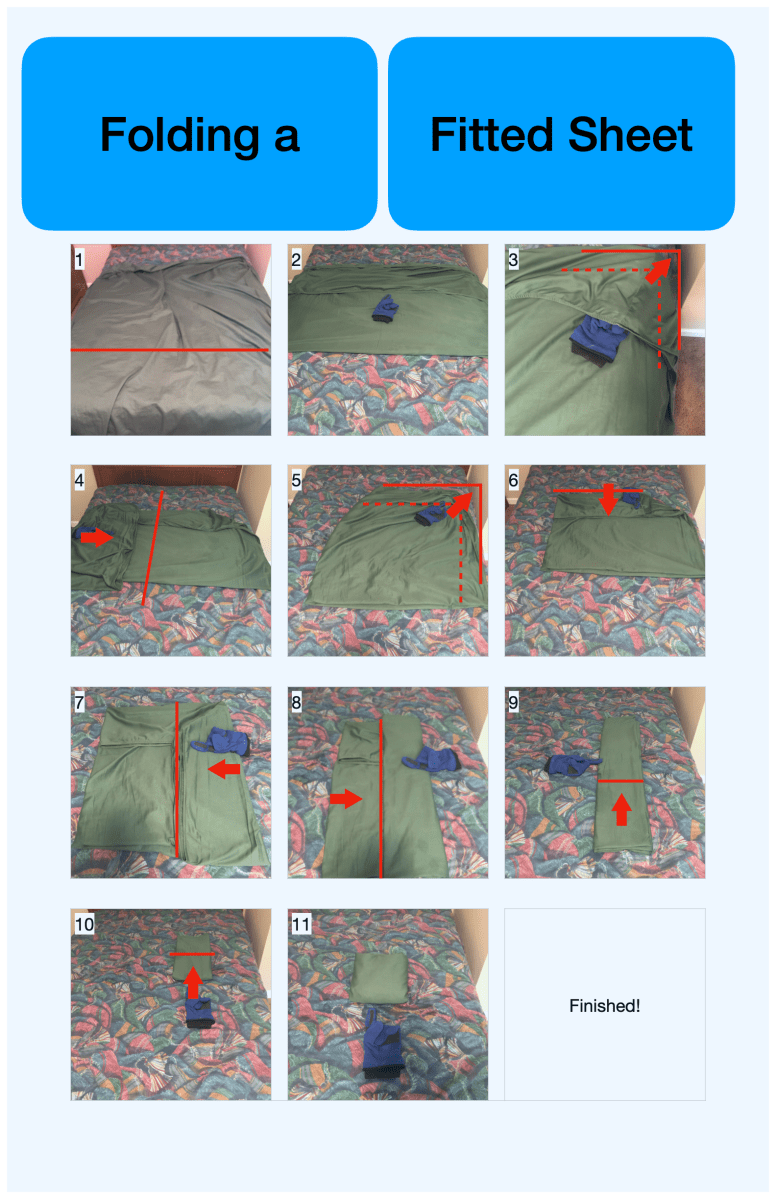 Folding a

Fitted Sheet

1

2

3

4

5

6

7

8

9

10

11

Finished!