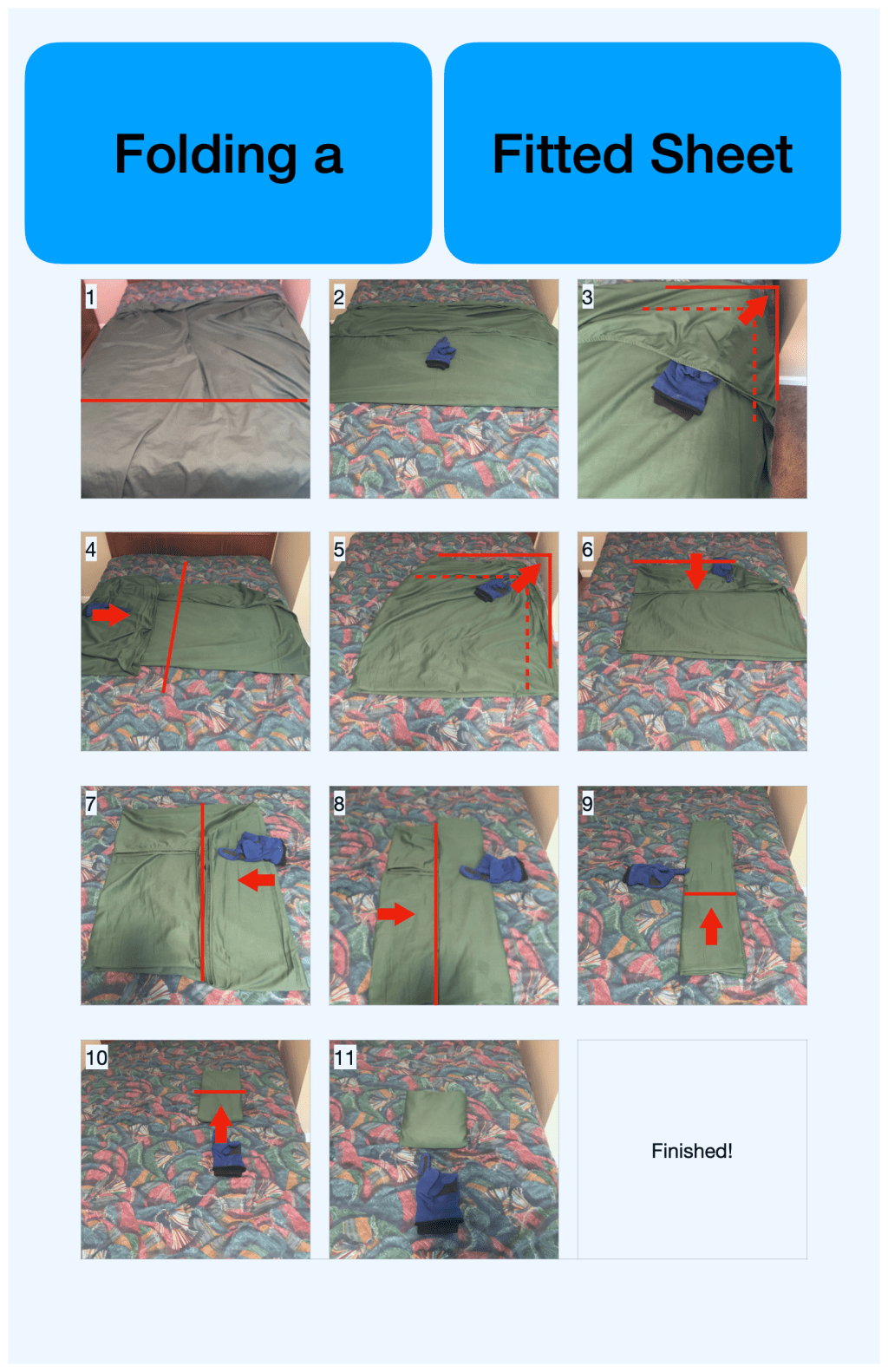 Folding a

Fitted Sheet

1

2

3

4

5

6

7

8

9

10

11

Finished!